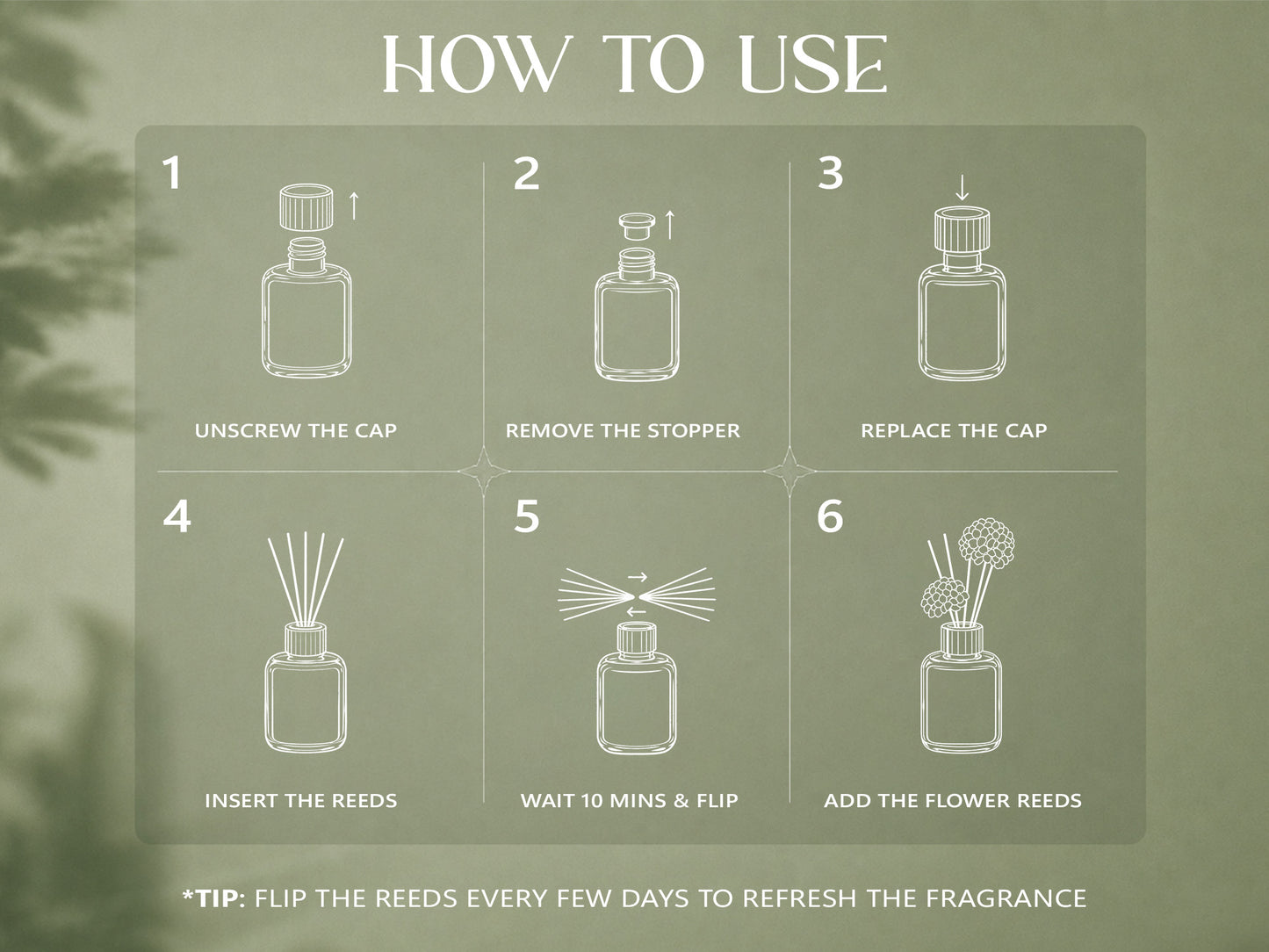 HOW TO USE

1
UNSCREW THE CAP

2
REMOVE THE STOPPER

3
REPLACE THE CAP

4
INSERT THE REEDS

5
WAIT 10 MINS & FLIP

6
ADD THE FLOWER REEDS

*TIP: FLIP THE REEDS EVERY FEW DAYS TO REFRESH THE FRAGRANCE