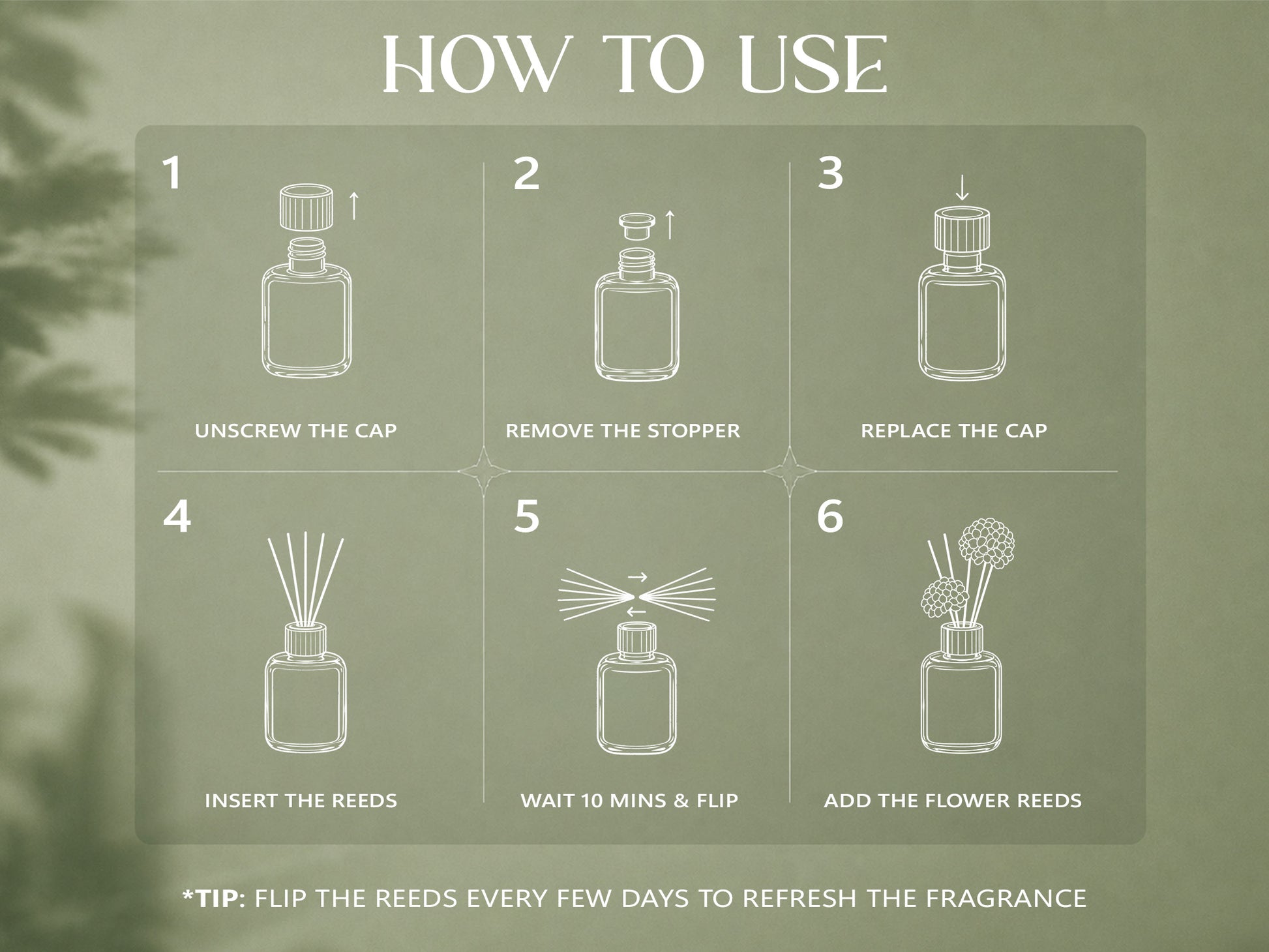 HOW TO USE

1

UNSCREW THE CAP

2

REMOVE THE STOPPER

3

REPLACE THE CAP

4

INSERT THE REEDS

5

WAIT 10 MINS & FLIP

6

ADD THE FLOWER REEDS

*TIP: FLIP THE REEDS EVERY FEW DAYS TO REFRESH THE FRAGRANCE